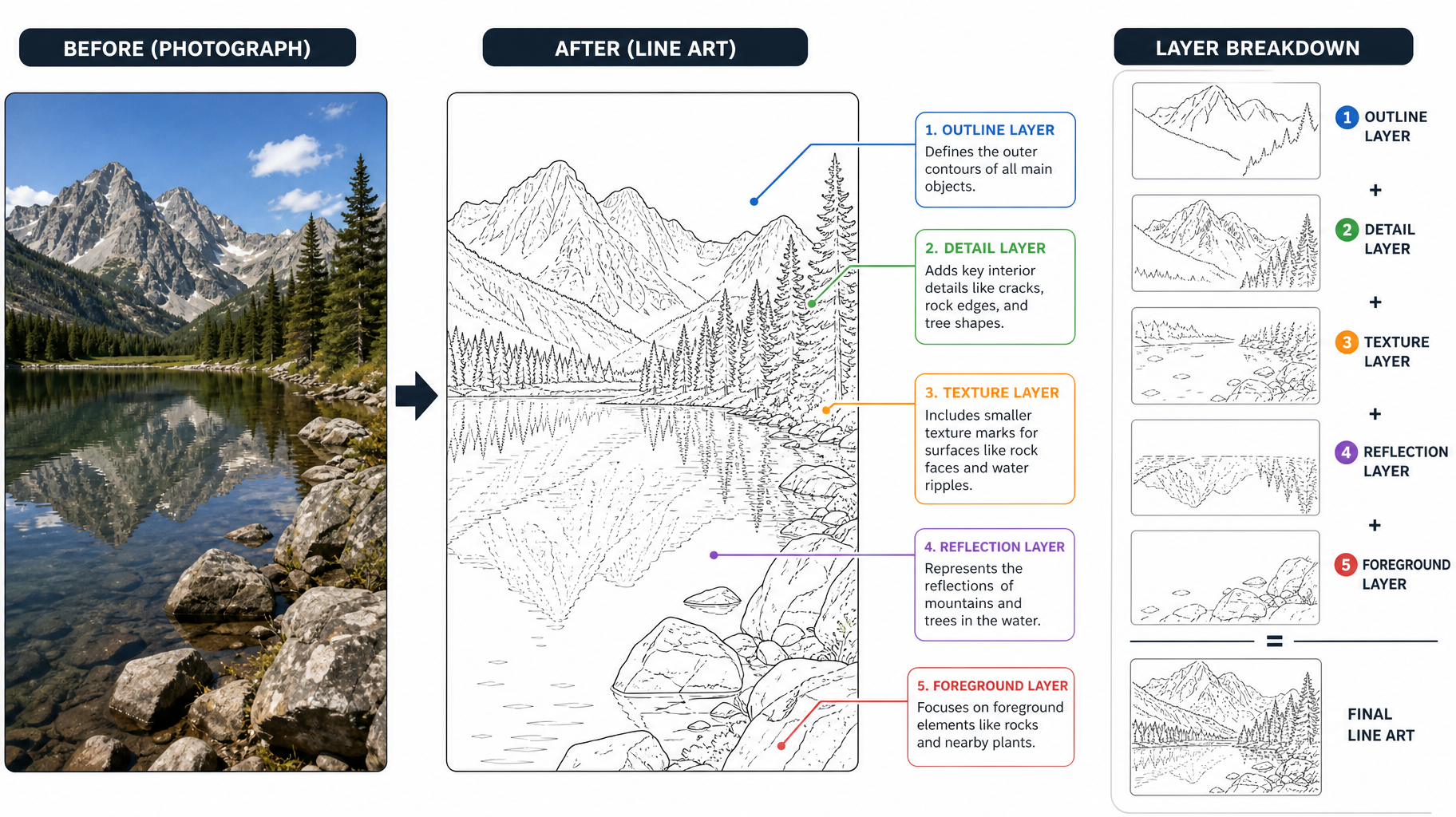 BEFORE (PHOTOGRAPH)

AFTER (LINE ART)

1. OUTLINE LAYER
Defines the outer contours of all main objects.

2. DETAIL LAYER
Adds key interior details like cracks, rock edges, and tree shapes.

3. TEXTURE LAYER
Includes smaller texture marks for surfaces like rock faces and water ripples.

4. REFLECTION LAYER
Represents the reflections of mountains and trees in the water.

5. FOREGROUND LAYER
Focuses on foreground elements like rocks and nearby plants.

LAYER BREAKDOWN

1 OUTLINE LAYER
+
2 DETAIL LAYER
+
3 TEXTURE LAYER
+
4 REFLECTION LAYER
+
5 FOREGROUND LAYER
=
FINAL LINE ART